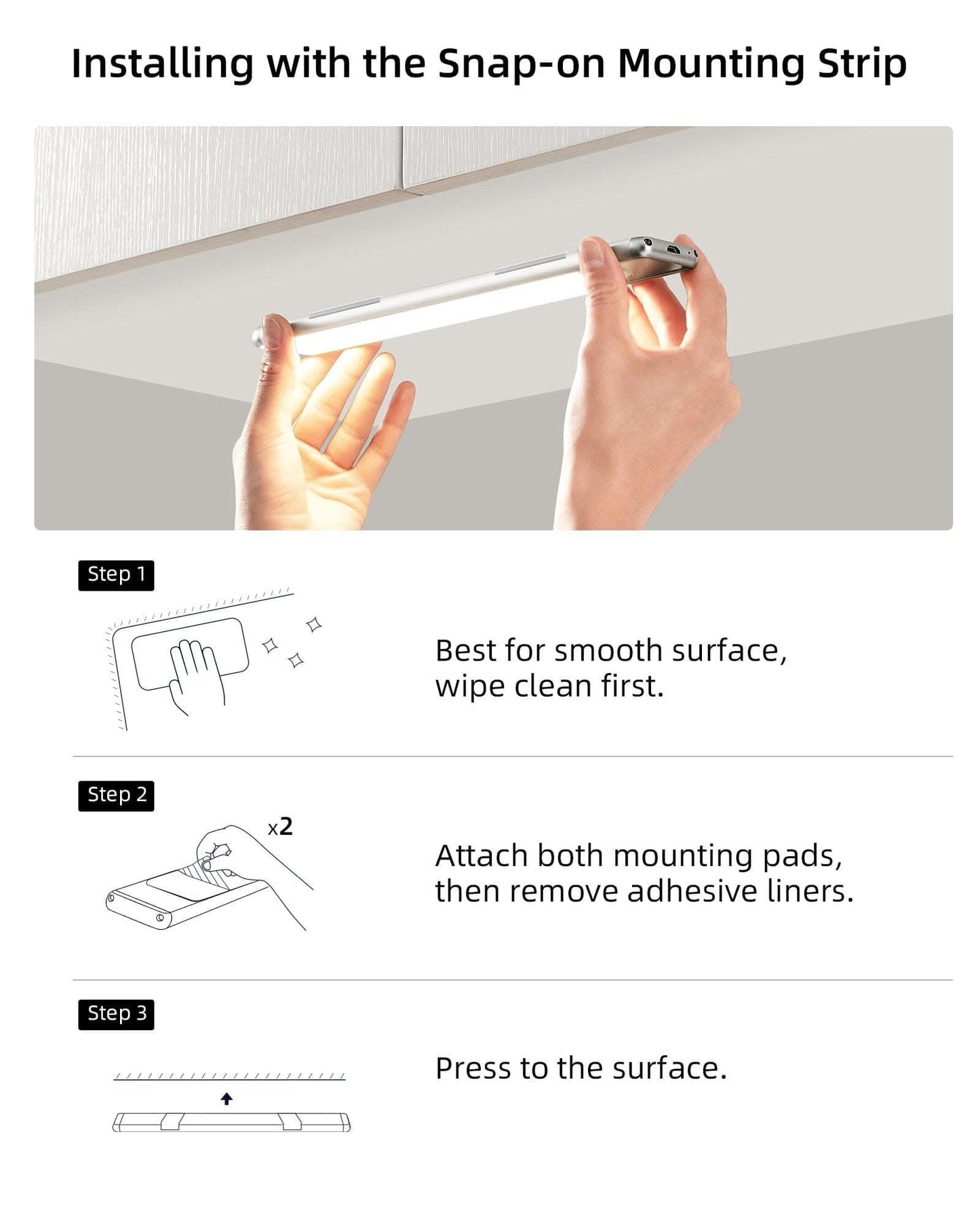 Installing with the Snap-on Mounting Strip

Step 1

Best for smooth surface, wipe clean first.

Step 2

x2

Attach both mounting pads, then remove adhesive liners.

Step 3

Press to the surface.