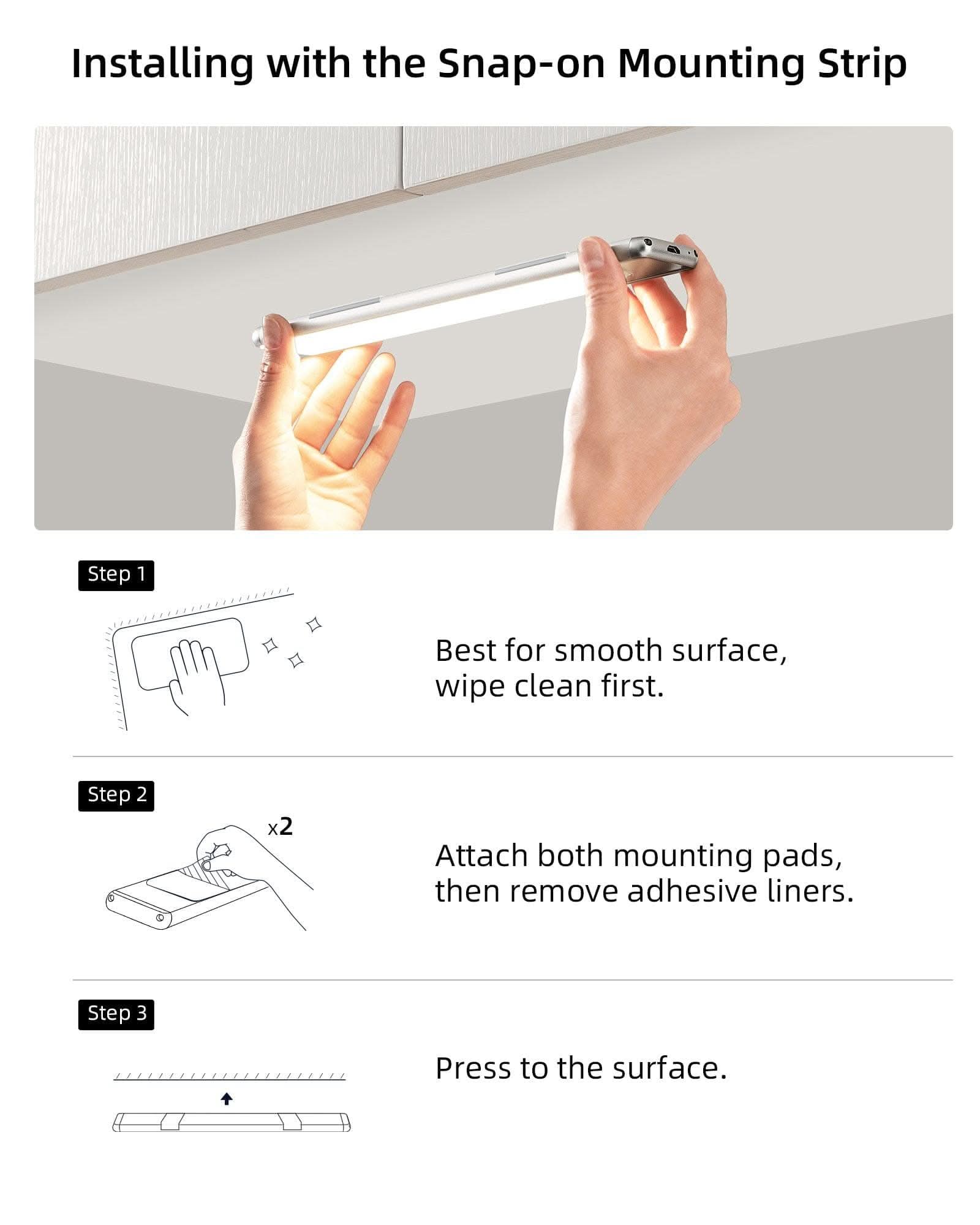 Installing with the Snap-on Mounting Strip

Step 1

Best for smooth surface, wipe clean first.

Step 2

x2

Attach both mounting pads, then remove adhesive liners.

Step 3

Press to the surface.