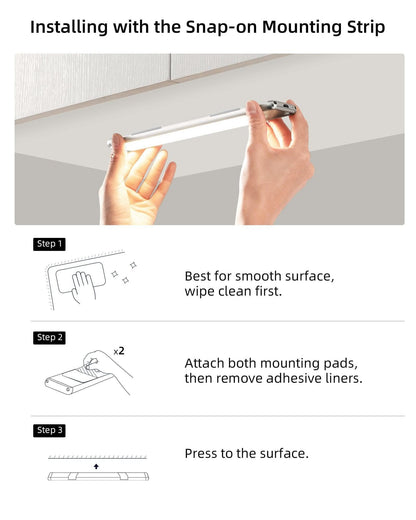 Installing with the Snap-on Mounting Strip

Step 1

Best for smooth surface, wipe clean first.

Step 2

×2

Attach both mounting pads, then remove adhesive liners.

Step 3

Press to the surface.